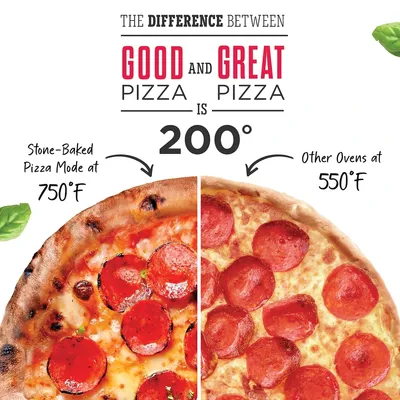 THE DIFFERENCE BETWEEN

GOOD PIZZA AND GREAT PIZZA

IS

200°

Stone-Baked Pizza Mode at 750°F

Other Ovens at 550°F