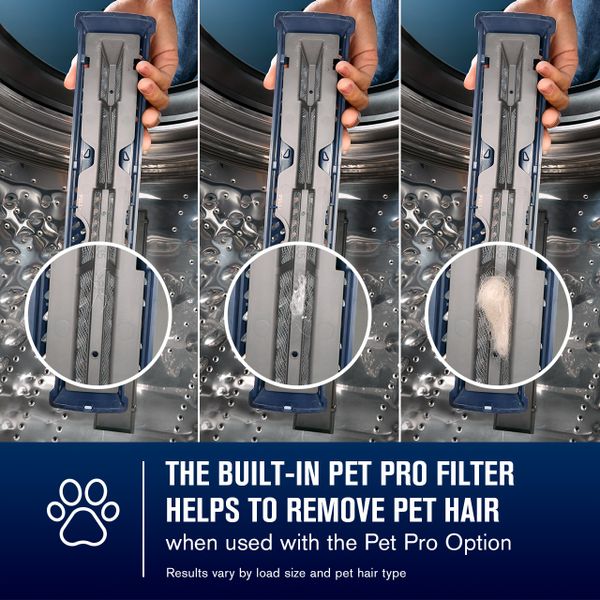 THE BUILT-IN PET PRO FILTER HELPS TO REMOVE PET HAIR
when used with the Pet Pro Option

Results vary by load size and pet hair type