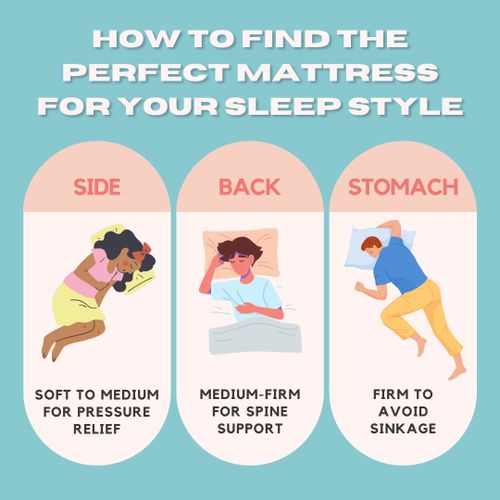 HOW TO FIND THE PERFECT MATTRESS FOR YOUR SLEEP STYLE

SIDE

SOFT TO MEDIUM FOR PRESSURE RELIEF

BACK

MEDIUM-FIRM FOR SPINE SUPPORT

STOMACH

FIRM TO AVOID SINKAGE