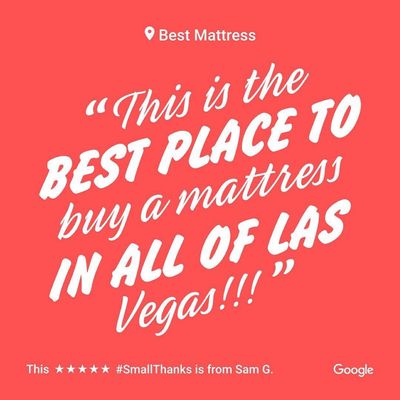 Best Mattress

“This is the BEST PLACE TO buy a mattress IN ALL OF LAS Vegas!!!”

This ★★★★★ #SmallThanks is from Sam G.

Google