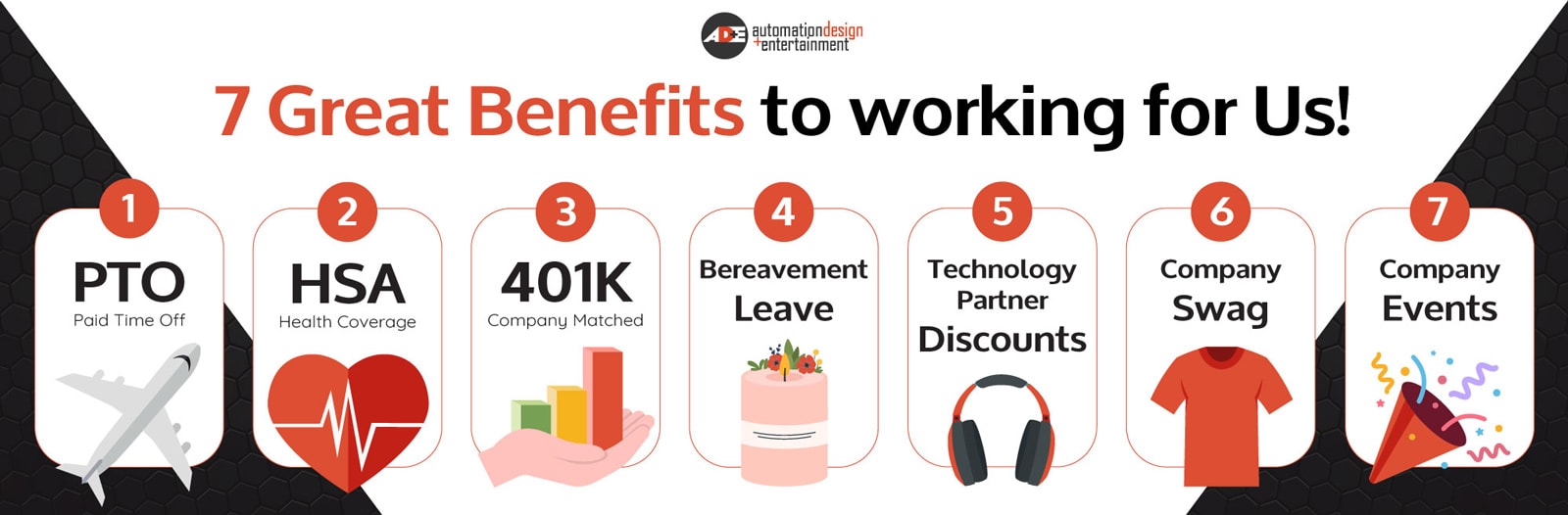 AD+E automationdesign +entertainment

7 Great Benefits to working for Us!

1
PTO
Paid Time Off

2
HSA
Health Coverage

3
401K
Company Matched

4
Bereavement
Leave

5
Technology
Partner
Discounts

6
Company
Swag

7
Company
Events